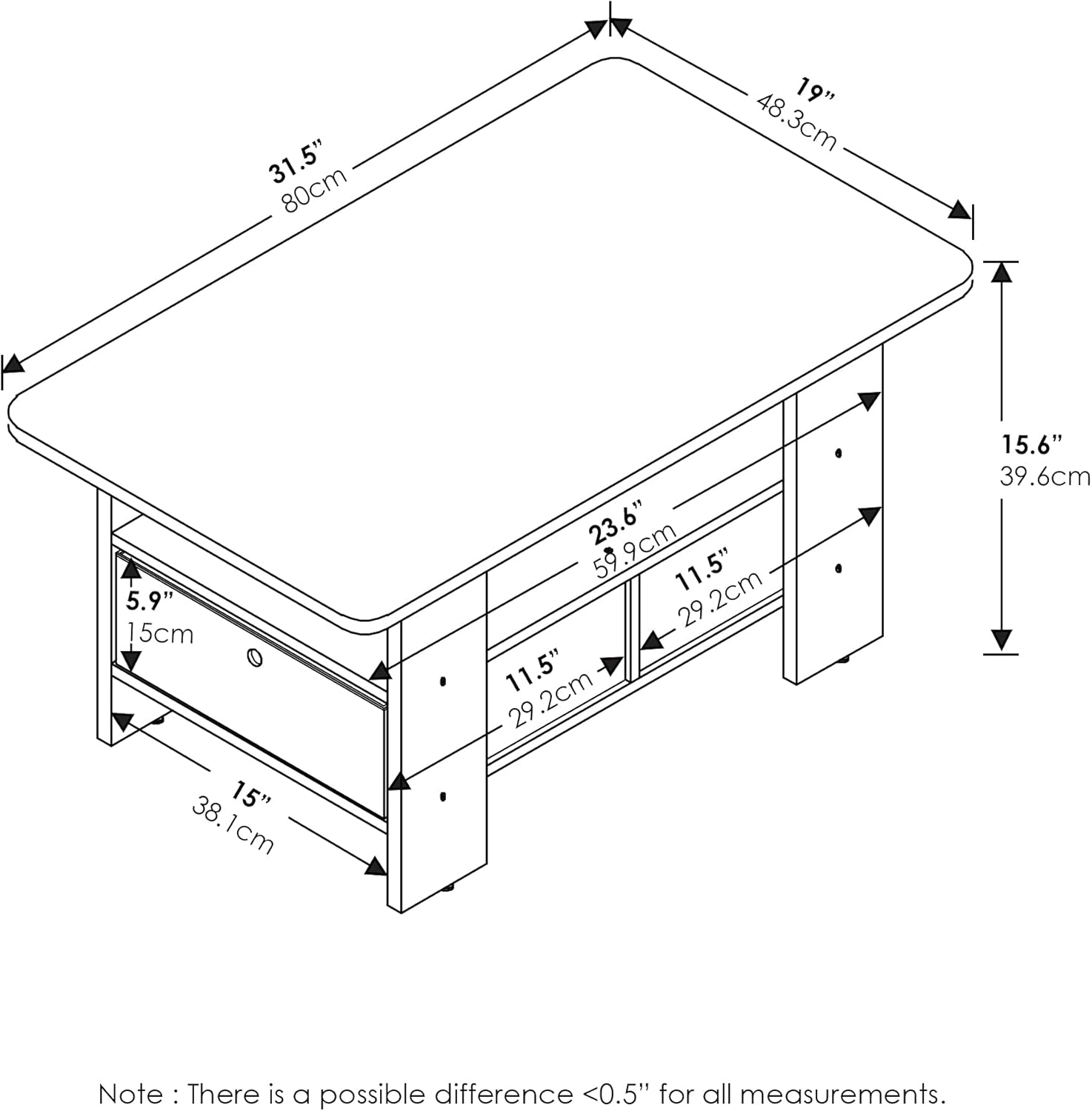 31.5”
80cm

19”
48.3cm

15.6”
39.6cm

23.6”
59.9cm

11.5”
29.2cm

5.9”
15cm

11.5”
29.2cm

15”
38.1cm

Note : There is a possible difference <0.5” for all measurements.